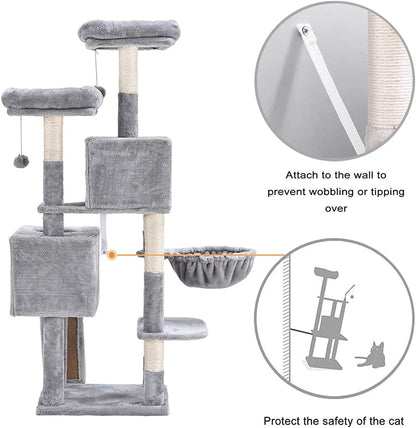 Attach to the wall to prevent wobbling or tipping over

Protect the safety of the cat