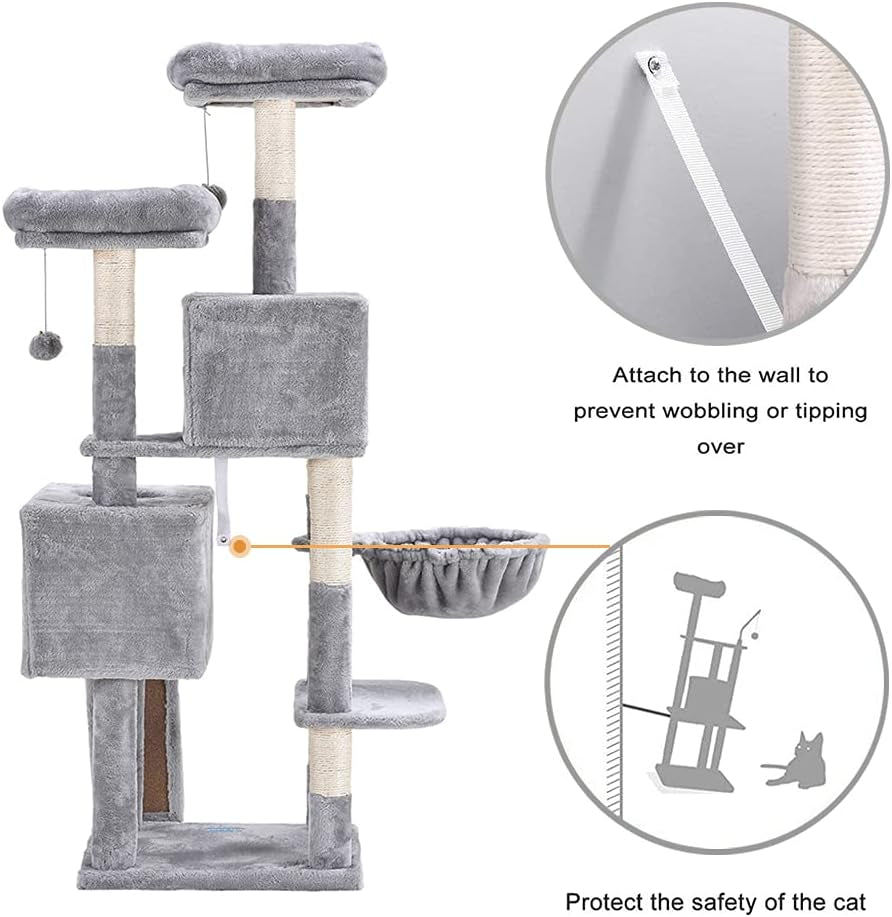 Attach to the wall to prevent wobbling or tipping over

Protect the safety of the cat